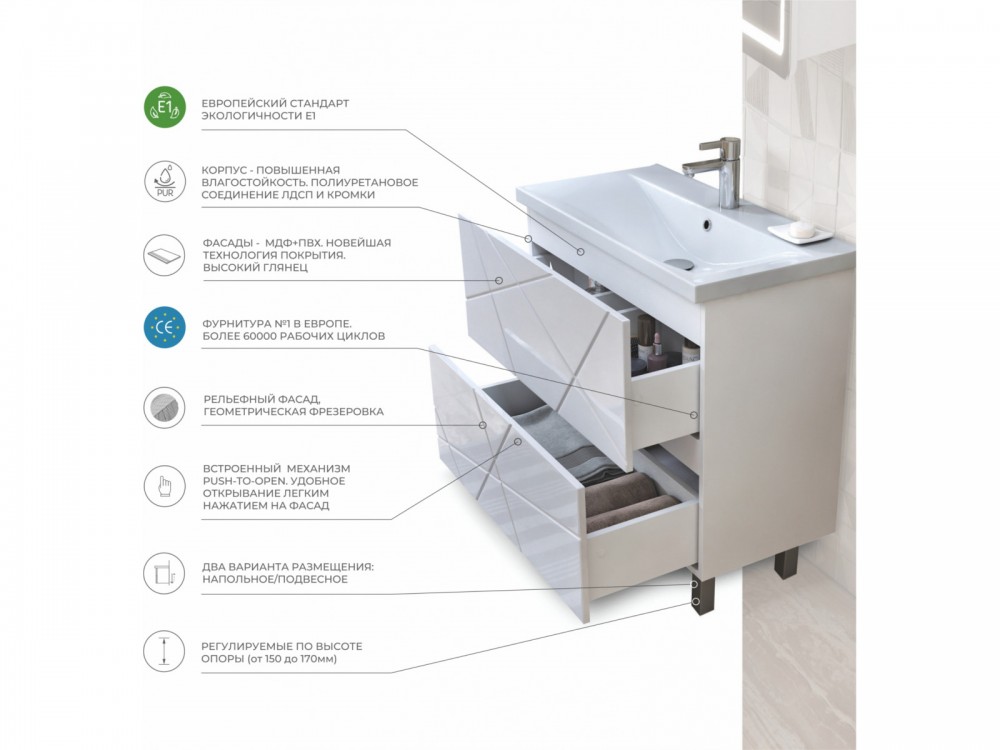 E1

ЕВРОПЕЙСКИЙ СТАНДАРТ ЭКОЛОГИЧНОСТИ Е1

PUR

КОРПУС - ПОВЫШЕННАЯ ВЛАГОСТОЙКОСТЬ. ПОЛИУРЕТАНОВОЕ СОЕДИНЕНИЕ ЛДСП И КРОМКИ

ФАСАДЫ - МДФ+ПВХ. НОВЕЙШАЯ ТЕХНОЛОГИЯ ПОКРЫТИЯ. ВЫСОКИЙ ГЛЯНЕЦ

CE

ФУРНИТУРА №1 В ЕВРОПЕ. БОЛЕЕ 60000 РАБОЧИХ ЦИКЛОВ

РЕЛЬЕФНЫЙ ФАСАД, ГЕОМЕТРИЧЕСКАЯ ФРЕЗЕРОВКА

ВСТРОЕННЫЙ МЕХАНИЗМ PUSH-TO-OPEN. УДОБНОЕ ОТКРЫВАНИЕ ЛЕГКИМ НАЖАТИЕМ НА ФАСАД

ДВА ВАРИАНТА РАЗМЕЩЕНИЯ: НАПОЛЬНОЕ/ПОДВЕСНОЕ

РЕГУЛИРУЕМЫЕ ПО ВЫСОТЕ ОПОРЫ (от 150 до 170мм)